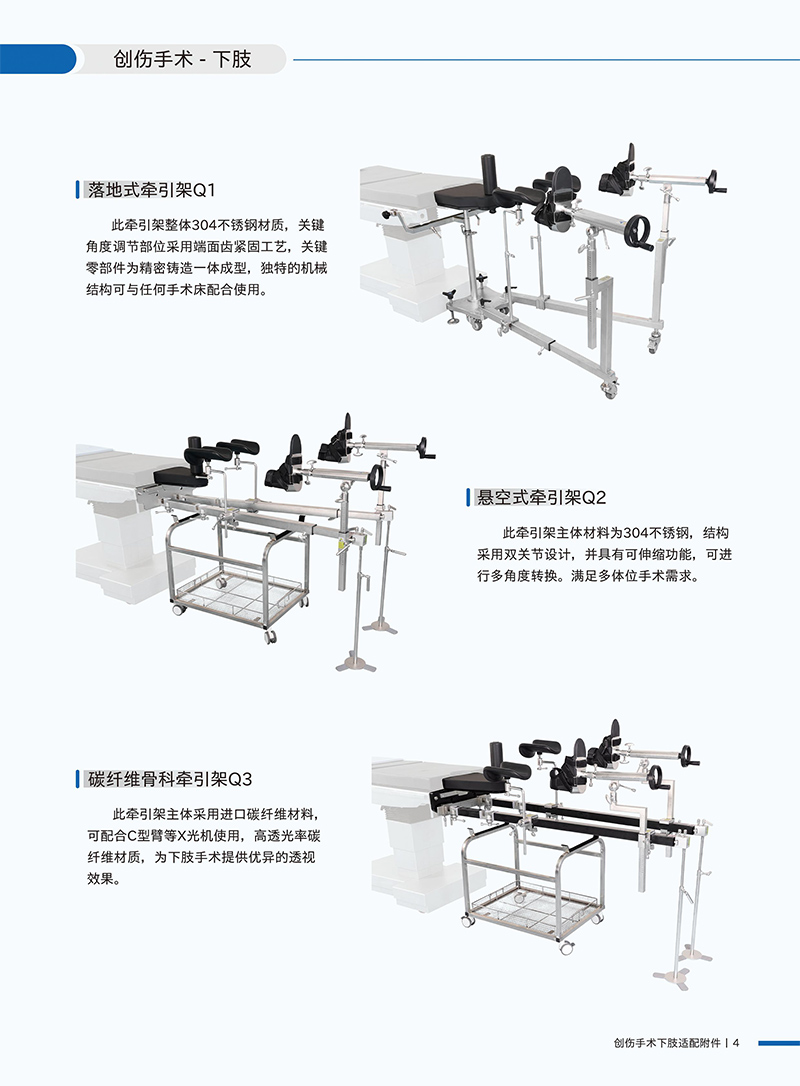 创伤手术 - 下肢

落地式牵引架Q1

此牵引架整体304不锈钢材质，关键角度调节部位采用端面齿紧固工艺，关键零部件为精密铸造一体成型，独特的机械结构可与任何手术床配合使用。

悬空式牵引架Q2

此牵引架主体材料为304不锈钢，结构采用双关节设计，并具有可伸缩功能，可进行多角度转换。满足多体位手术需求。

碳纤维骨科牵引架Q3

此牵引架主体采用进口碳纤维材料，可配合C型臂等X光机使用，高透光率碳纤维材质，为下肢手术提供优异的透视效果。

创伤手术下肢适配附件 | 4